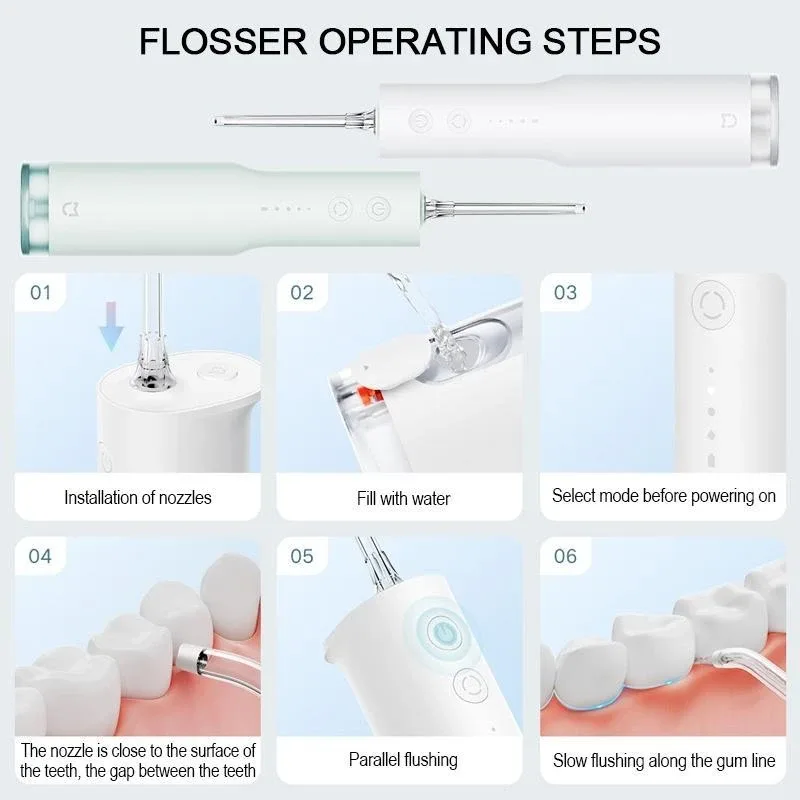 FLOSSER OPERATING STEPS

01

Installation of nozzles

02

Fill with water

03

Select mode before powering on

04

The nozzle is close to the surface of the teeth, the gap between the teeth

05

Parallel flushing

06

Slow flushing along the gum line